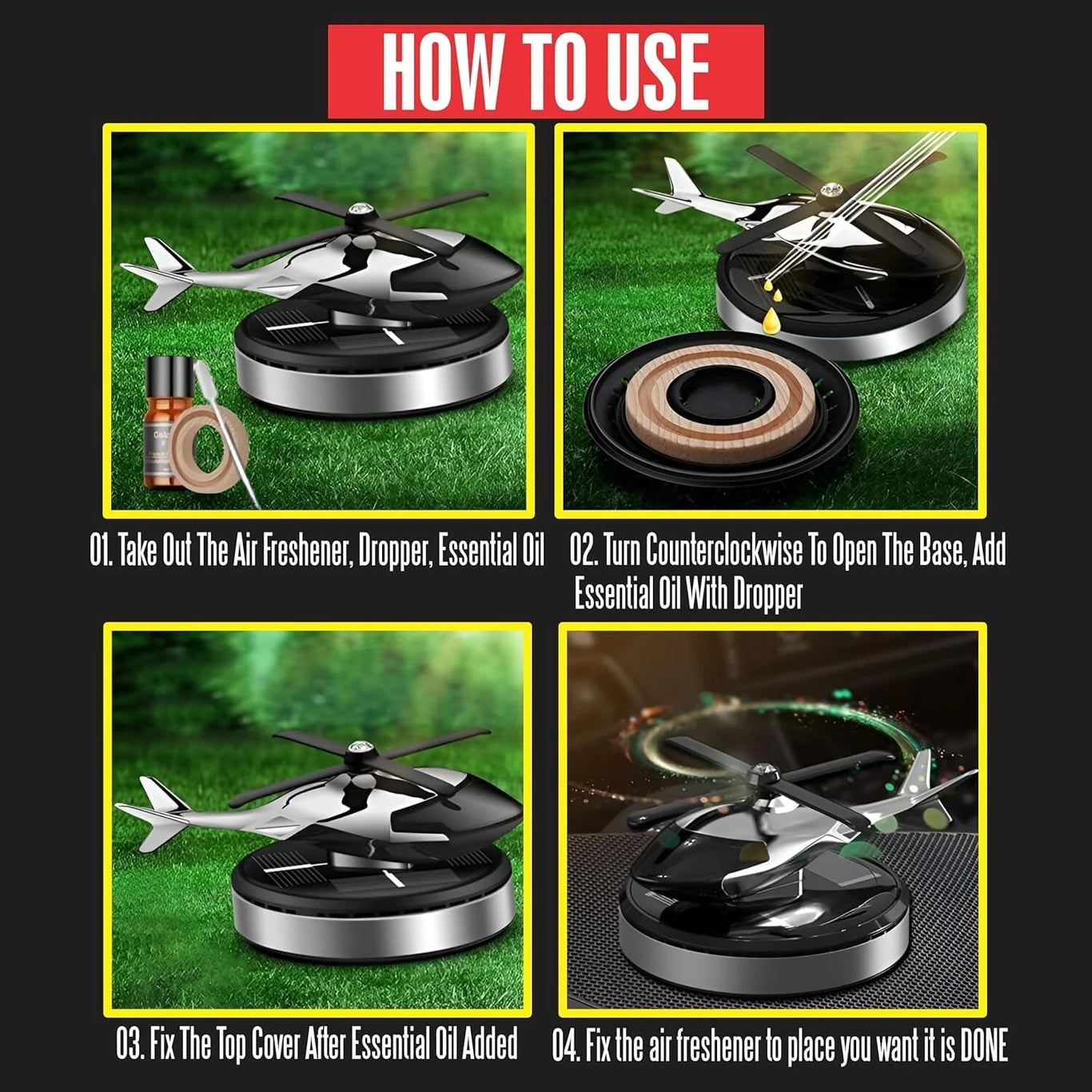 HOW TO USE

01. Take Out The Air Freshener, Dropper, Essential Oil

02. Turn Counterclockwise To Open The Base, Add Essential Oil With Dropper

03. Fix The Top Cover After Essential Oil Added

04. Fix the air freshener to place you want it is DONE