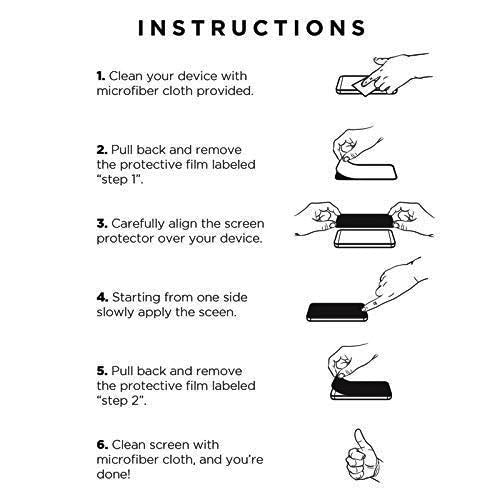 INSTRUCTIONS

1. Clean your device with microfiber cloth provided.

2. Pull back and remove the protective film labeled "step 1".

3. Carefully align the screen protector over your device.

4. Starting from one side slowly apply the sceen.

5. Pull back and remove the protective film labeled "step 2".

6. Clean screen with microfiber cloth, and you're done!