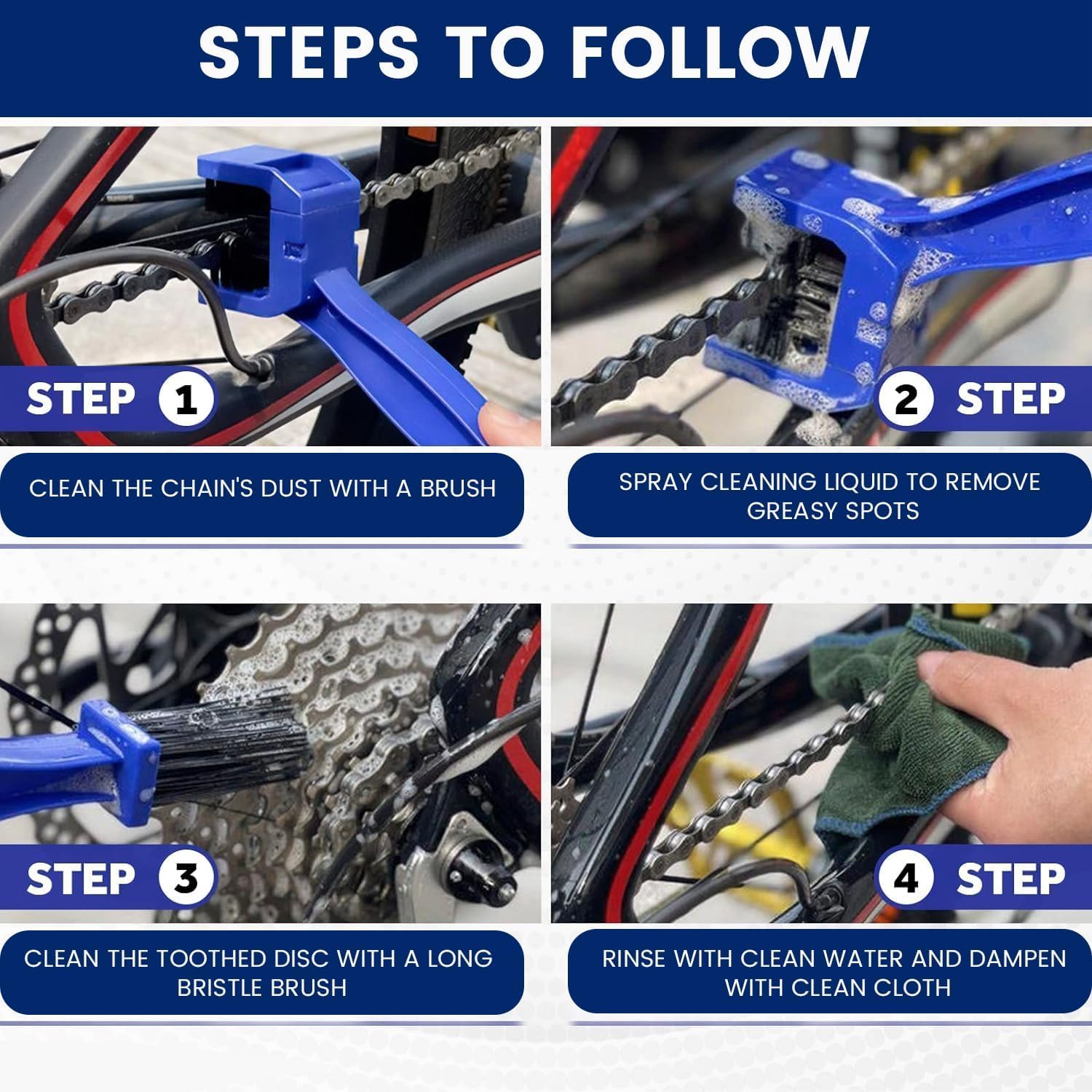 STEPS TO FOLLOW

STEP 1

CLEAN THE CHAIN'S DUST WITH A BRUSH

2 STEP

SPRAY CLEANING LIQUID TO REMOVE GREASY SPOTS

STEP 3

CLEAN THE TOOTHED DISC WITH A LONG BRISTLE BRUSH

4 STEP

RINSE WITH CLEAN WATER AND DAMPEN WITH CLEAN CLOTH