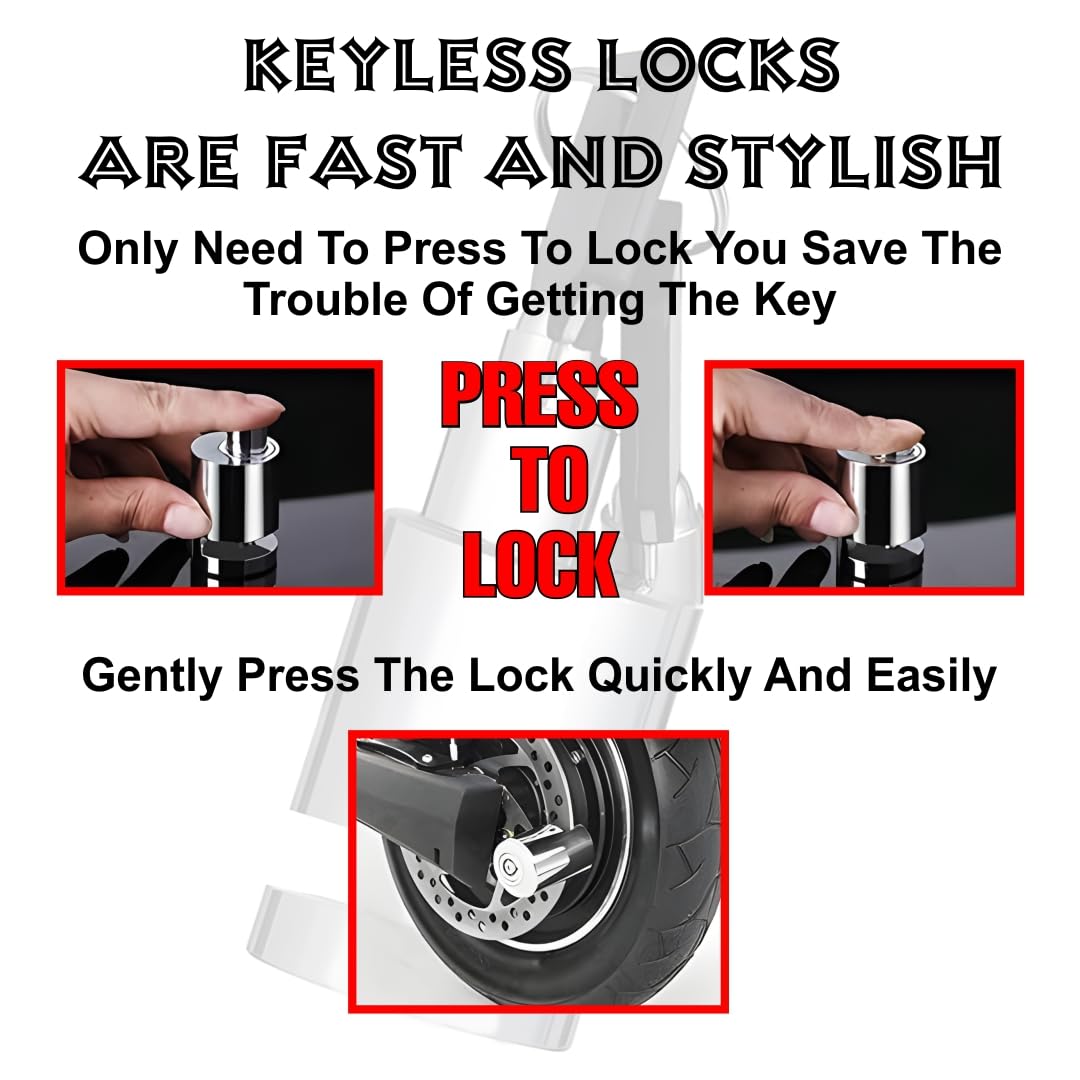 KEYLESS LOCKS ARE FAST AND STYLISH

Only Need To Press To Lock You Save The Trouble Of Getting The Key

PRESS TO LOCK

Gently Press The Lock Quickly And Easily