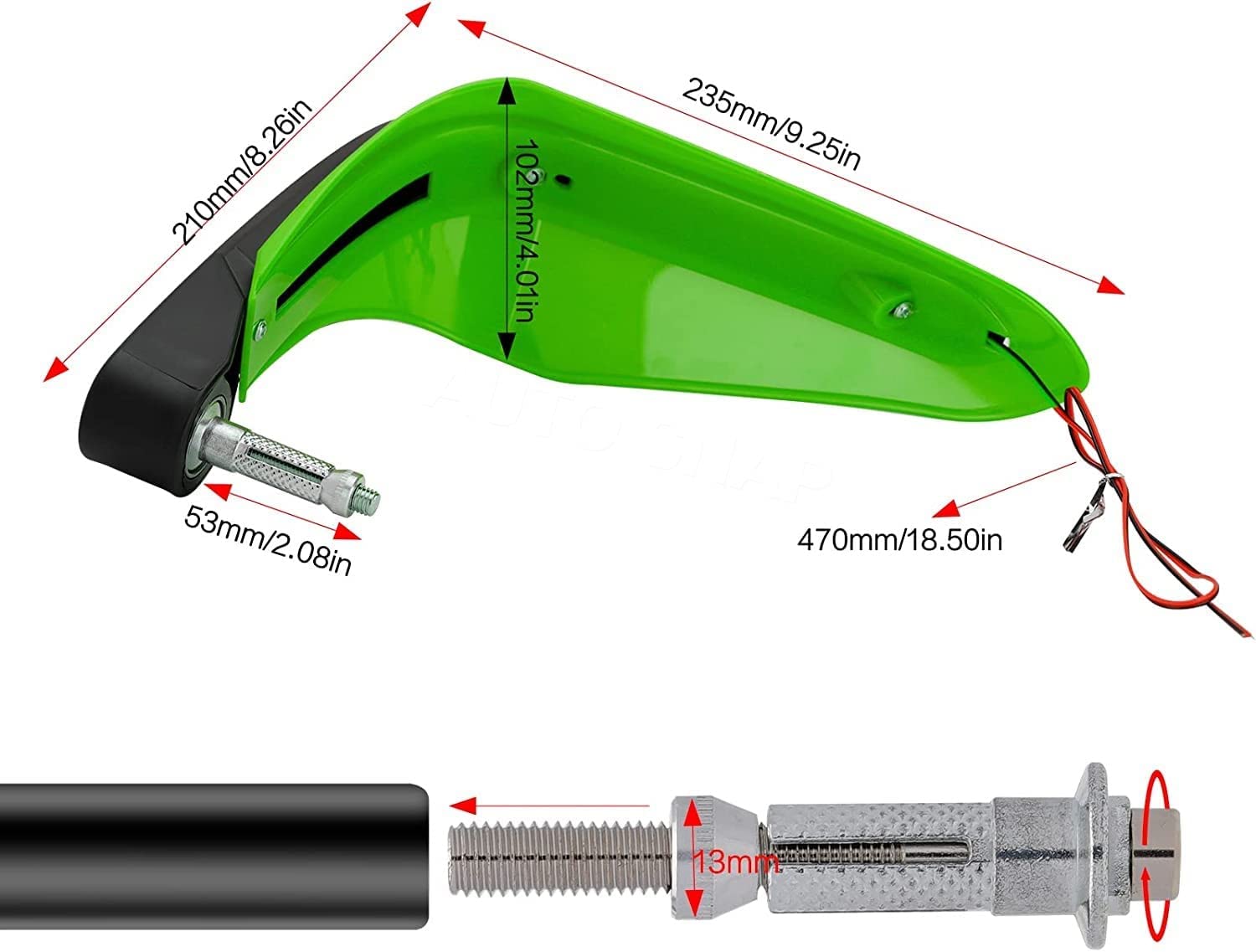 210mm/8.26in

235mm/9.25in

102mm/4.01in

53mm/2.08in

470mm/18.50in

13mm