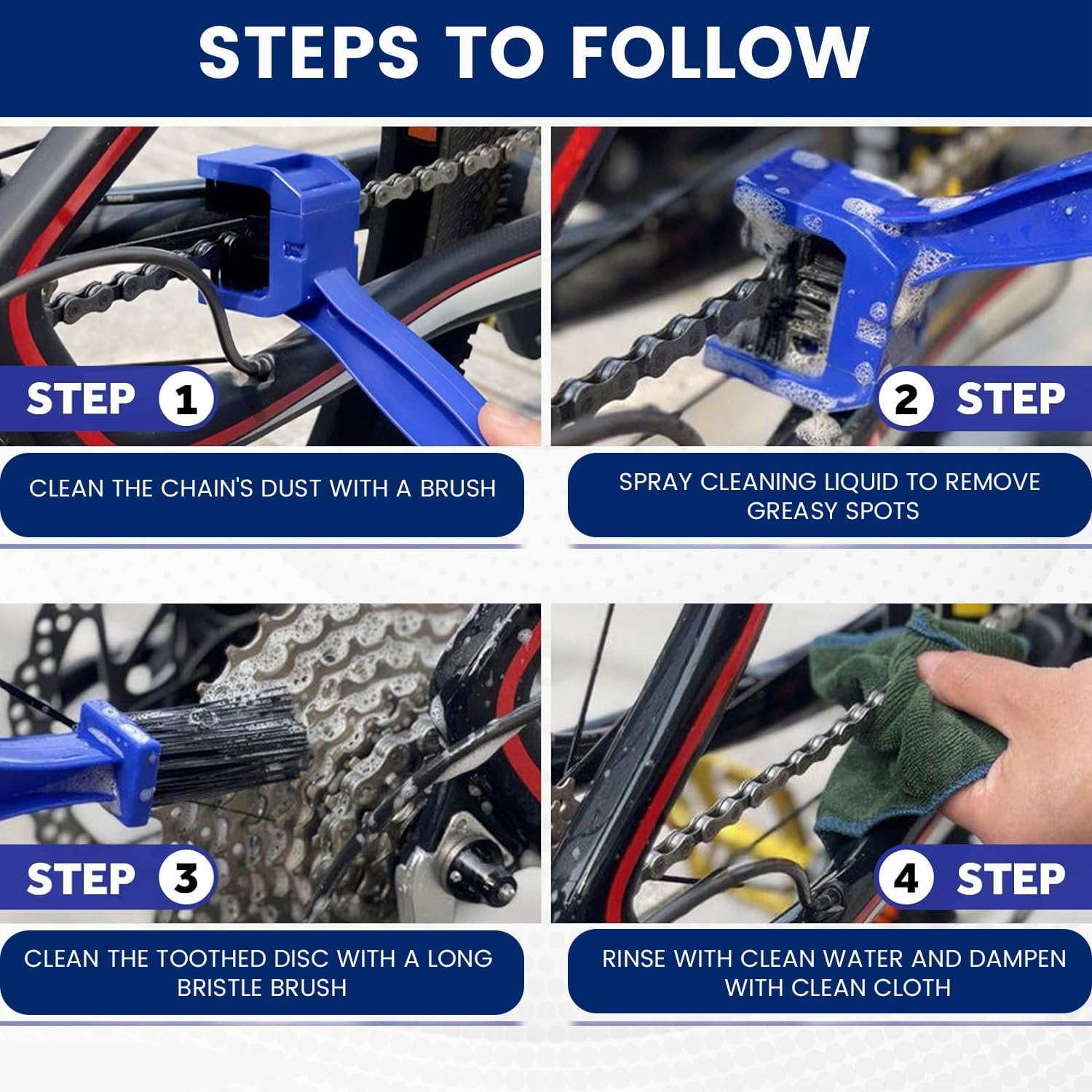 STEPS TO FOLLOW

STEP 1

CLEAN THE CHAIN'S DUST WITH A BRUSH

2 STEP

SPRAY CLEANING LIQUID TO REMOVE GREASY SPOTS

STEP 3

CLEAN THE TOOTHED DISC WITH A LONG BRISTLE BRUSH

4 STEP

RINSE WITH CLEAN WATER AND DAMPEN WITH CLEAN CLOTH