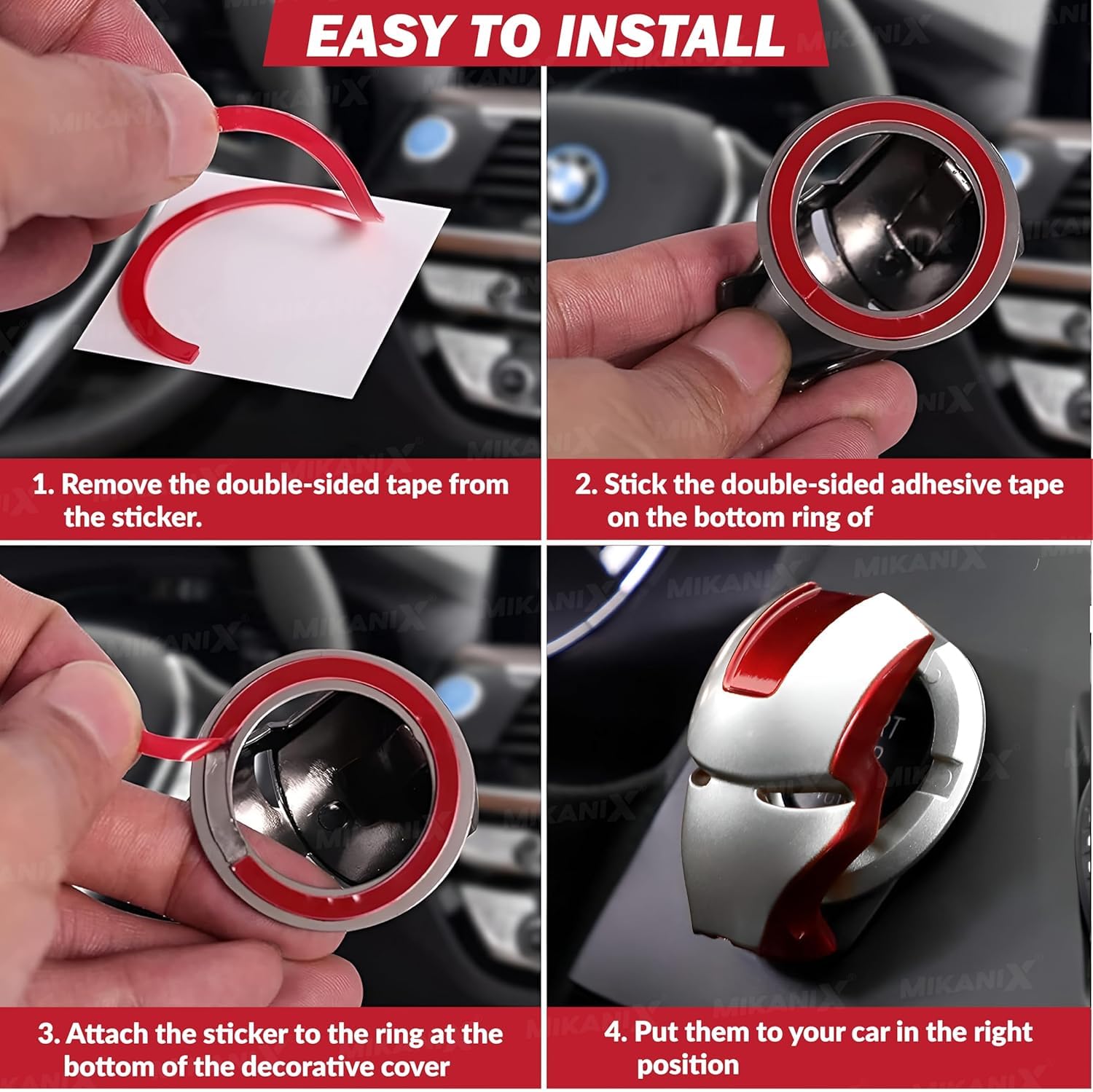 EASY TO INSTALL

MIKANIX

1. Remove the double-sided tape from the sticker.

2. Stick the double-sided adhesive tape on the bottom ring of

3. Attach the sticker to the ring at the bottom of the decorative cover

4. Put them to your car in the right position