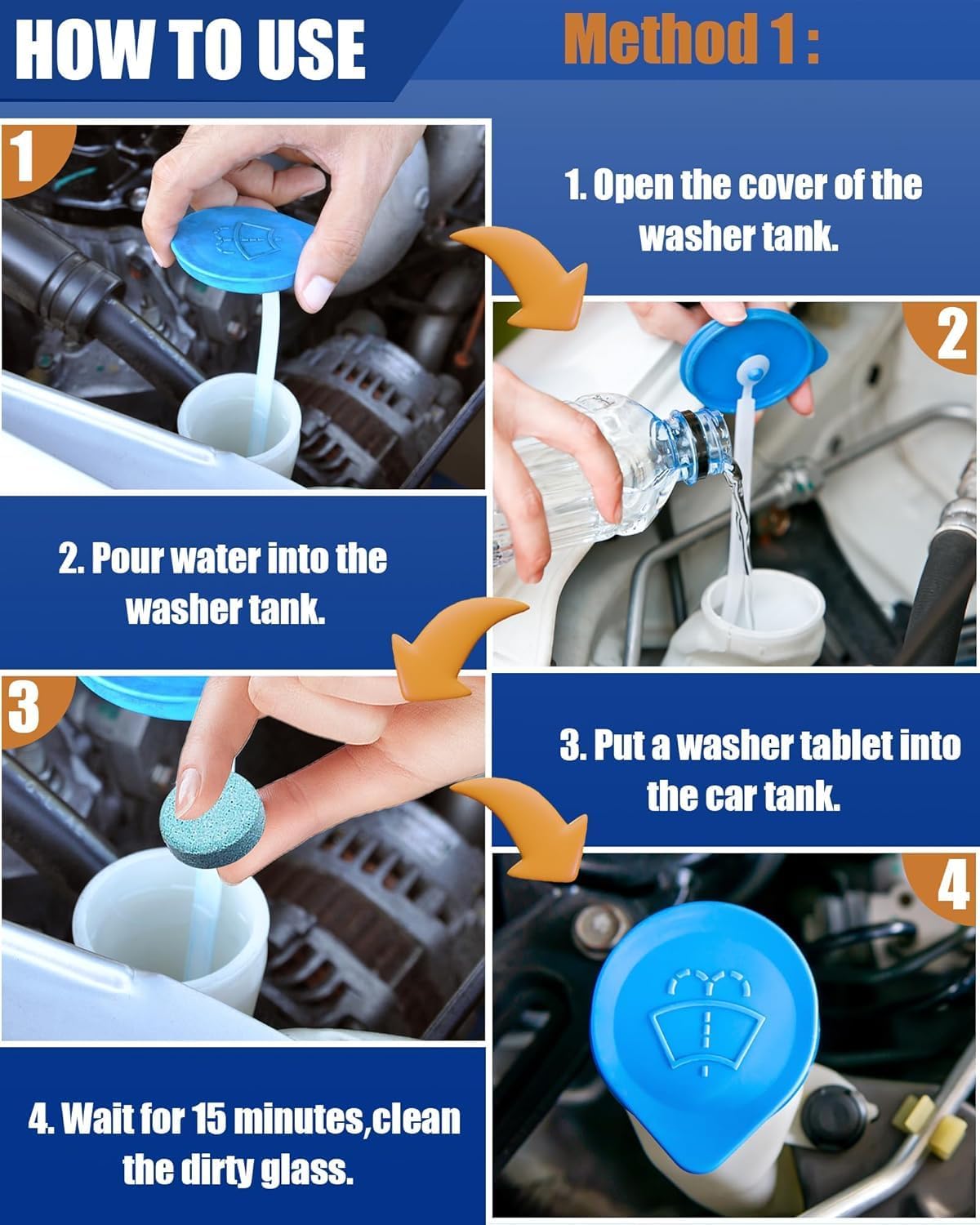 HOW TO USE

Method 1 :

1

1. Open the cover of the washer tank.

2

2. Pour water into the washer tank.

3

3. Put a washer tablet into the car tank.

4

4. Wait for 15 minutes,clean the dirty glass.