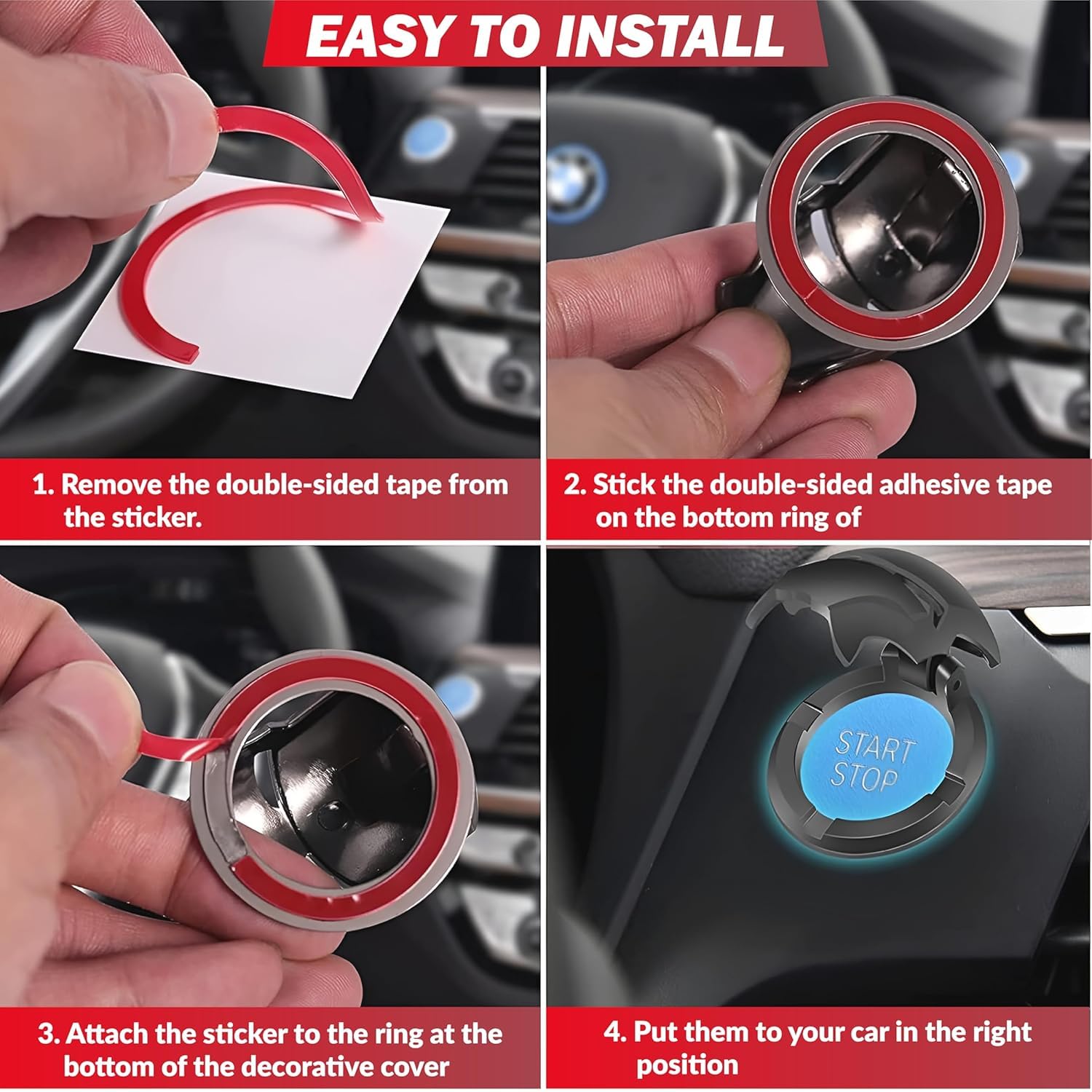 EASY TO INSTALL

1. Remove the double-sided tape from the sticker.

2. Stick the double-sided adhesive tape on the bottom ring of

3. Attach the sticker to the ring at the bottom of the decorative cover

START STOP

4. Put them to your car in the right position