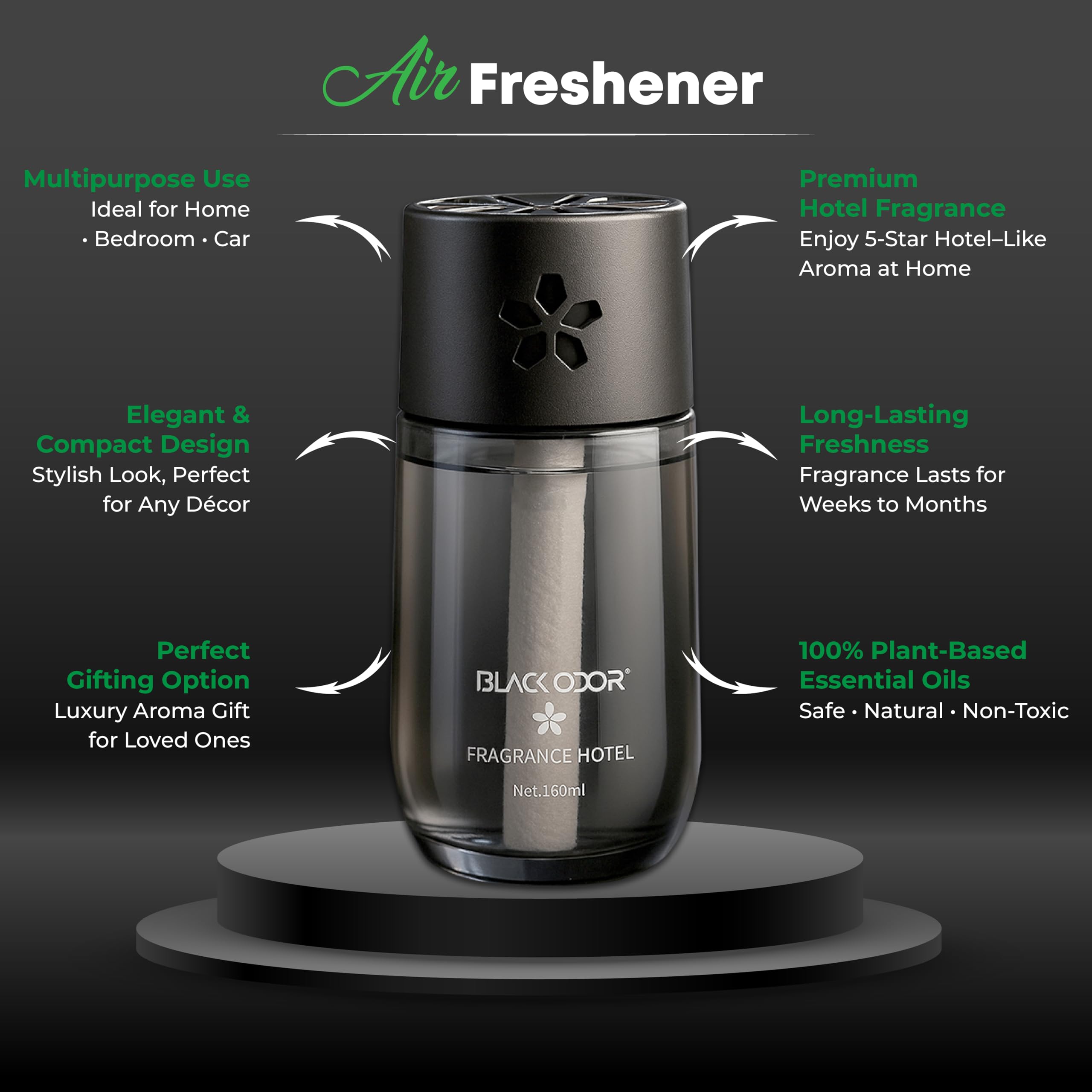 Air Freshener

Multipurpose Use
Ideal for Home • Bedroom • Car

Elegant & Compact Design
Stylish Look, Perfect for Any Décor

Perfect Gifting Option
Luxury Aroma Gift for Loved Ones

Premium Hotel Fragrance
Enjoy 5-Star Hotel–Like Aroma at Home

Long-Lasting Freshness
Fragrance Lasts for Weeks to Months

100% Plant-Based Essential Oils
Safe • Natural • Non-Toxic

BLACK ODOR®
FRAGRANCE HOTEL
Net.160ml