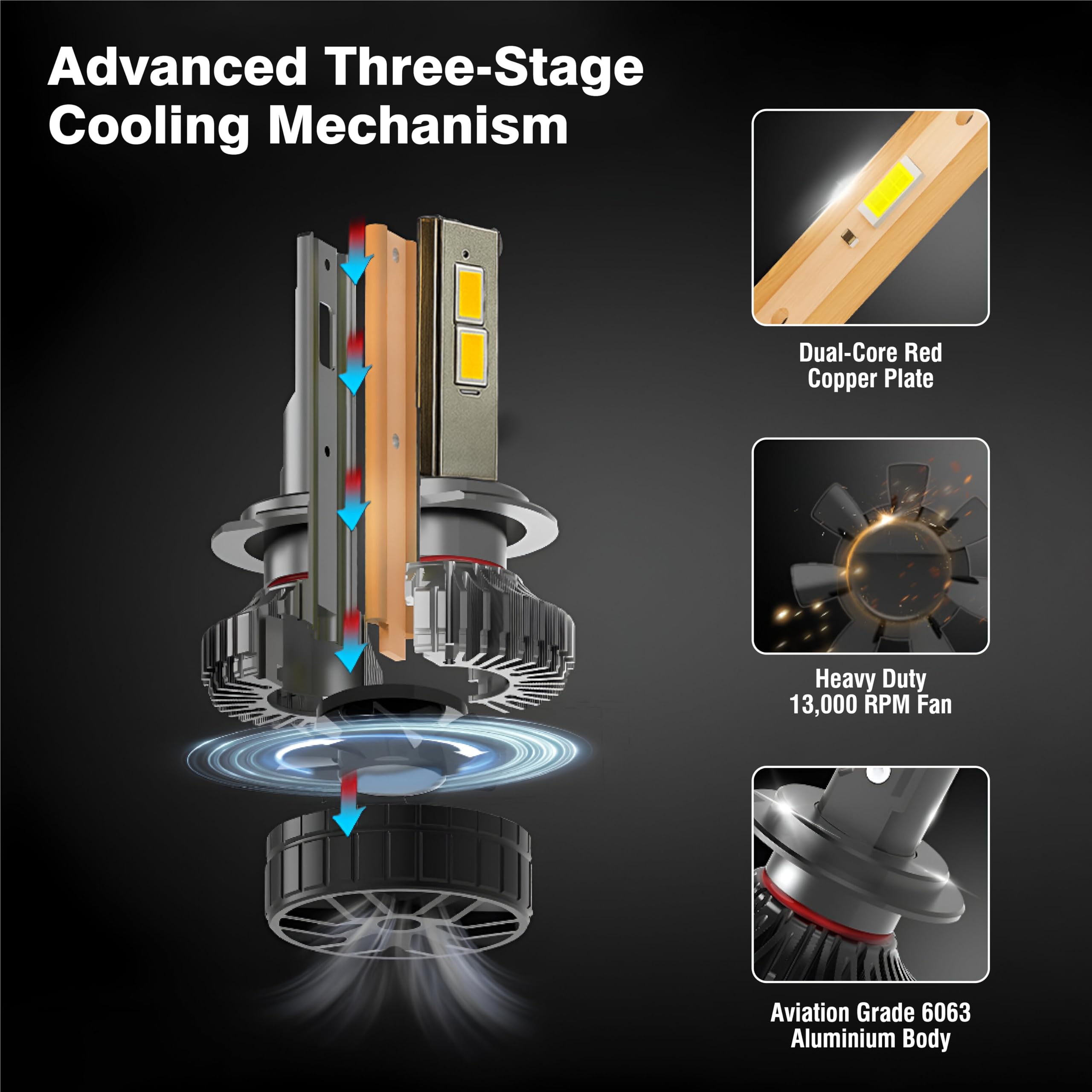 Advanced Three-Stage Cooling Mechanism

Dual-Core Red Copper Plate

Heavy Duty 13,000 RPM Fan

Aviation Grade 6063 Aluminium Body