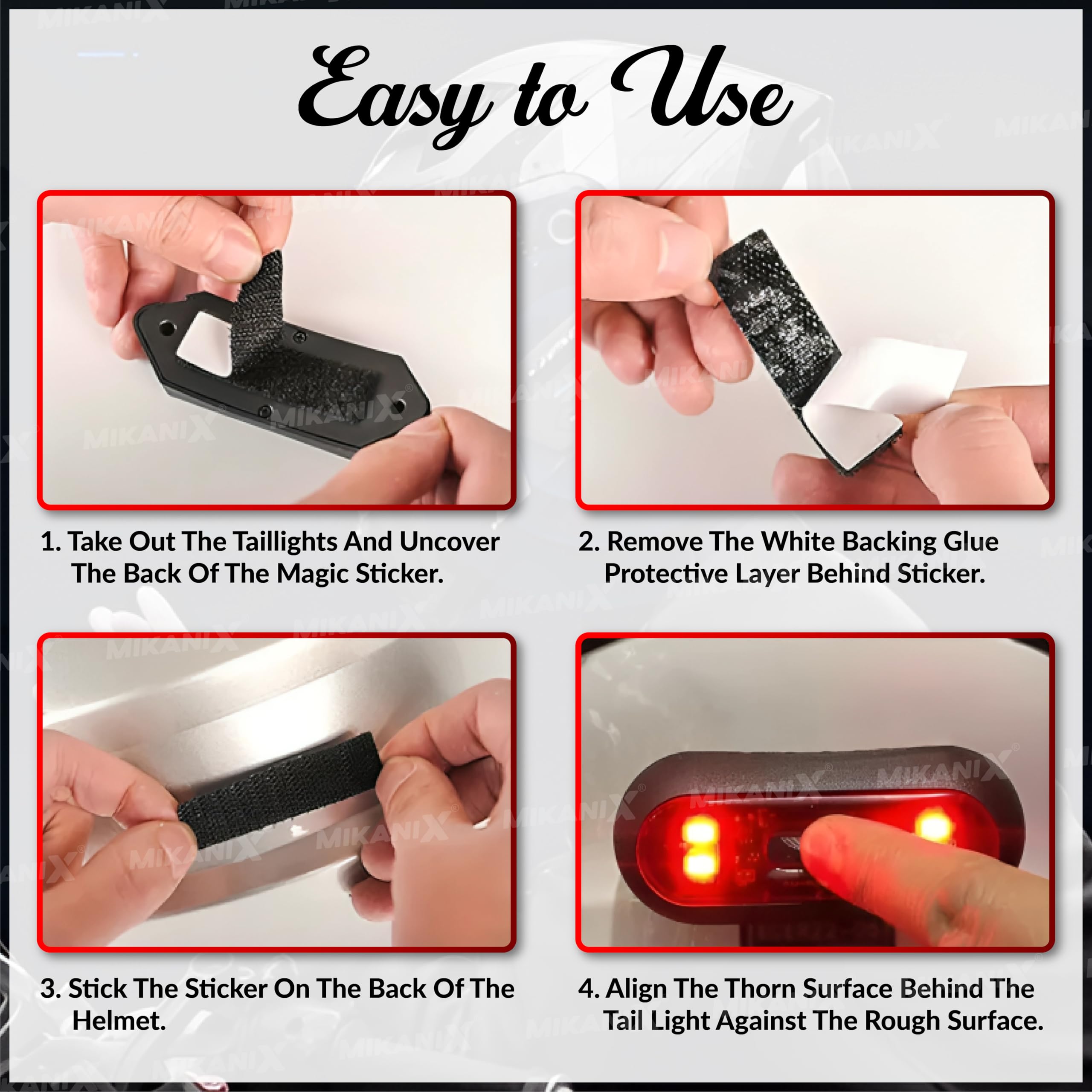 Easy to Use

MIKANIX

1. Take Out The Taillights And Uncover The Back Of The Magic Sticker.

2. Remove The White Backing Glue Protective Layer Behind Sticker.

3. Stick The Sticker On The Back Of The Helmet.

4. Align The Thorn Surface Behind The Tail Light Against The Rough Surface.