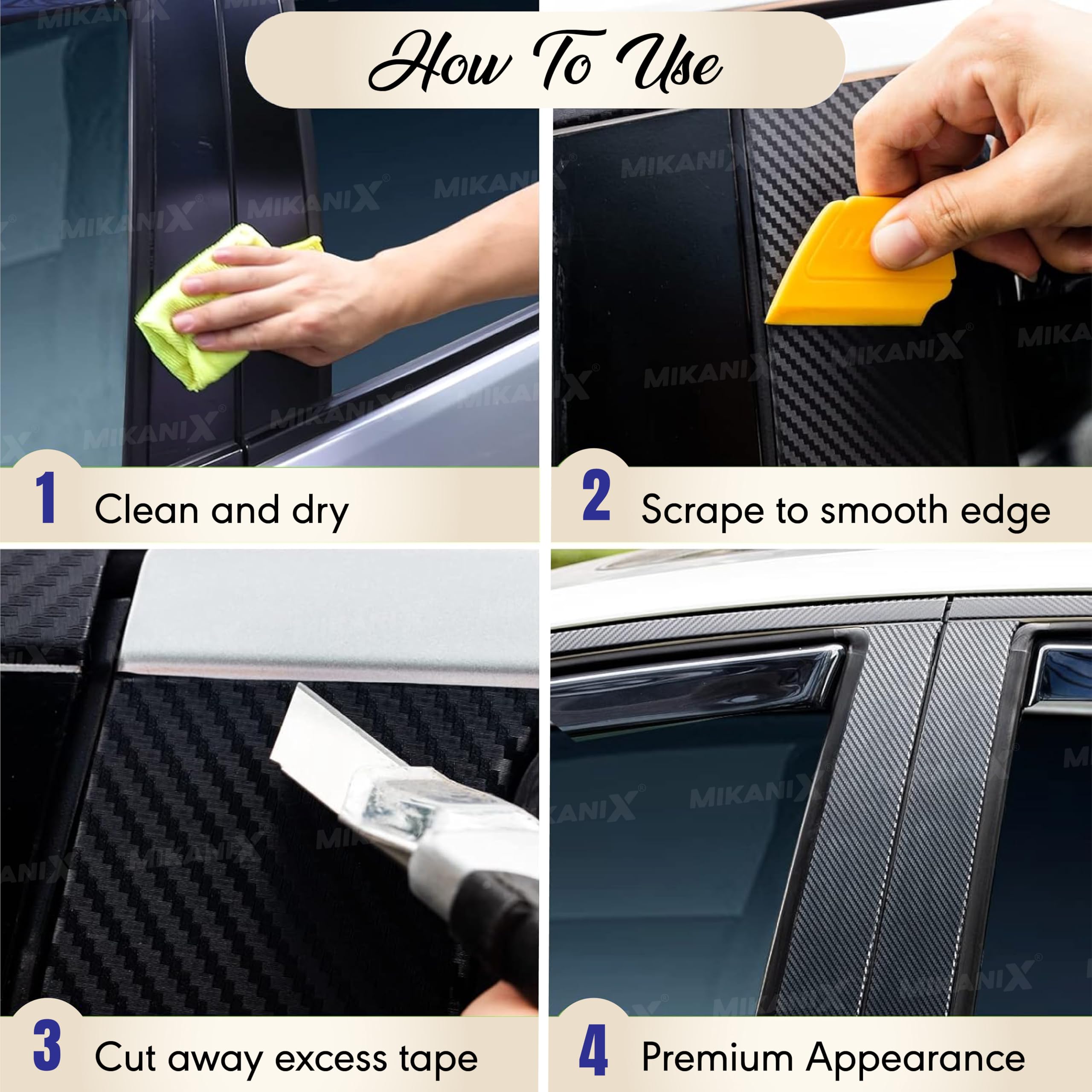 How To Use

MIKANIX

1 Clean and dry

2 Scrape to smooth edge

3 Cut away excess tape

4 Premium Appearance