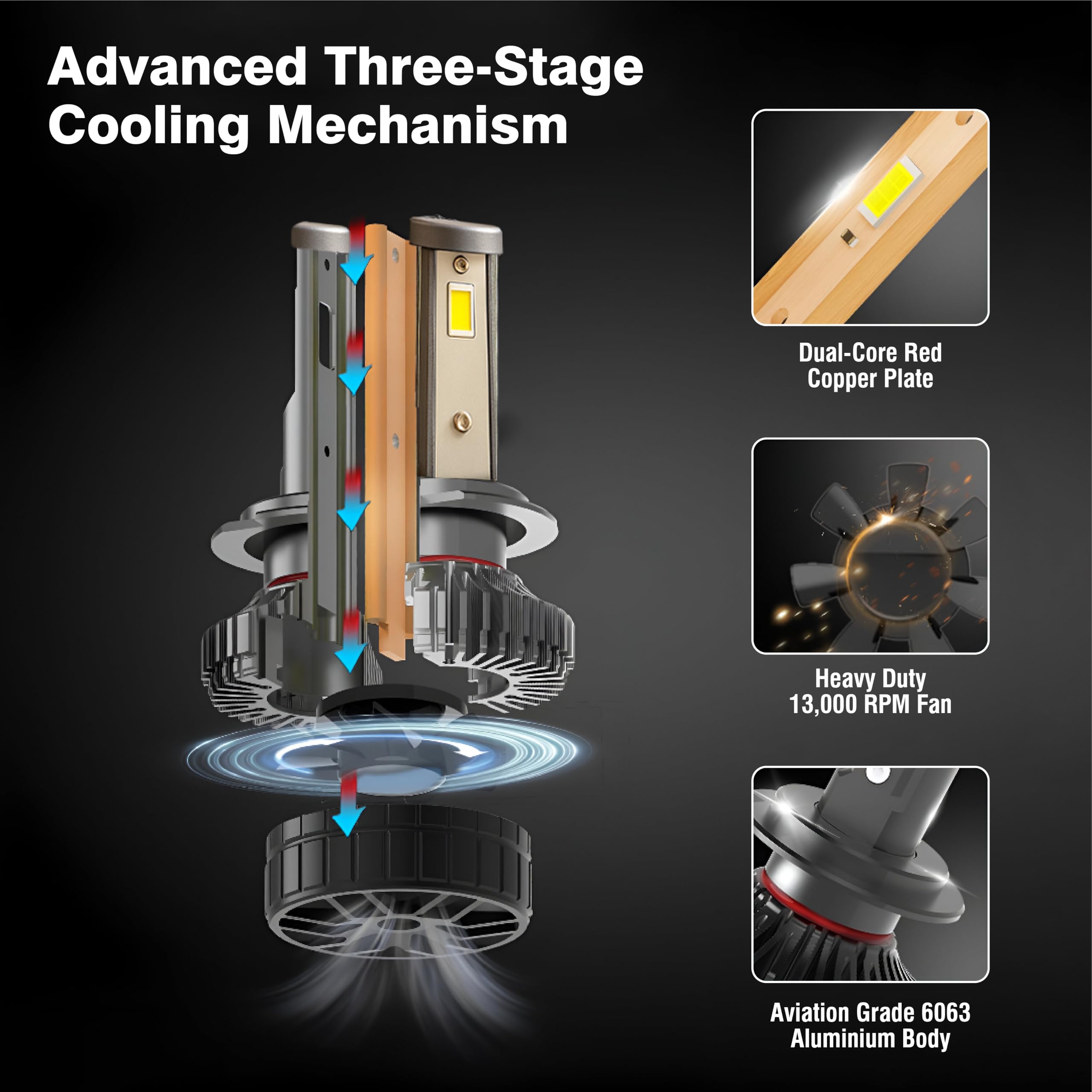 Advanced Three-Stage Cooling Mechanism

Dual-Core Red Copper Plate

Heavy Duty 13,000 RPM Fan

Aviation Grade 6063 Aluminium Body