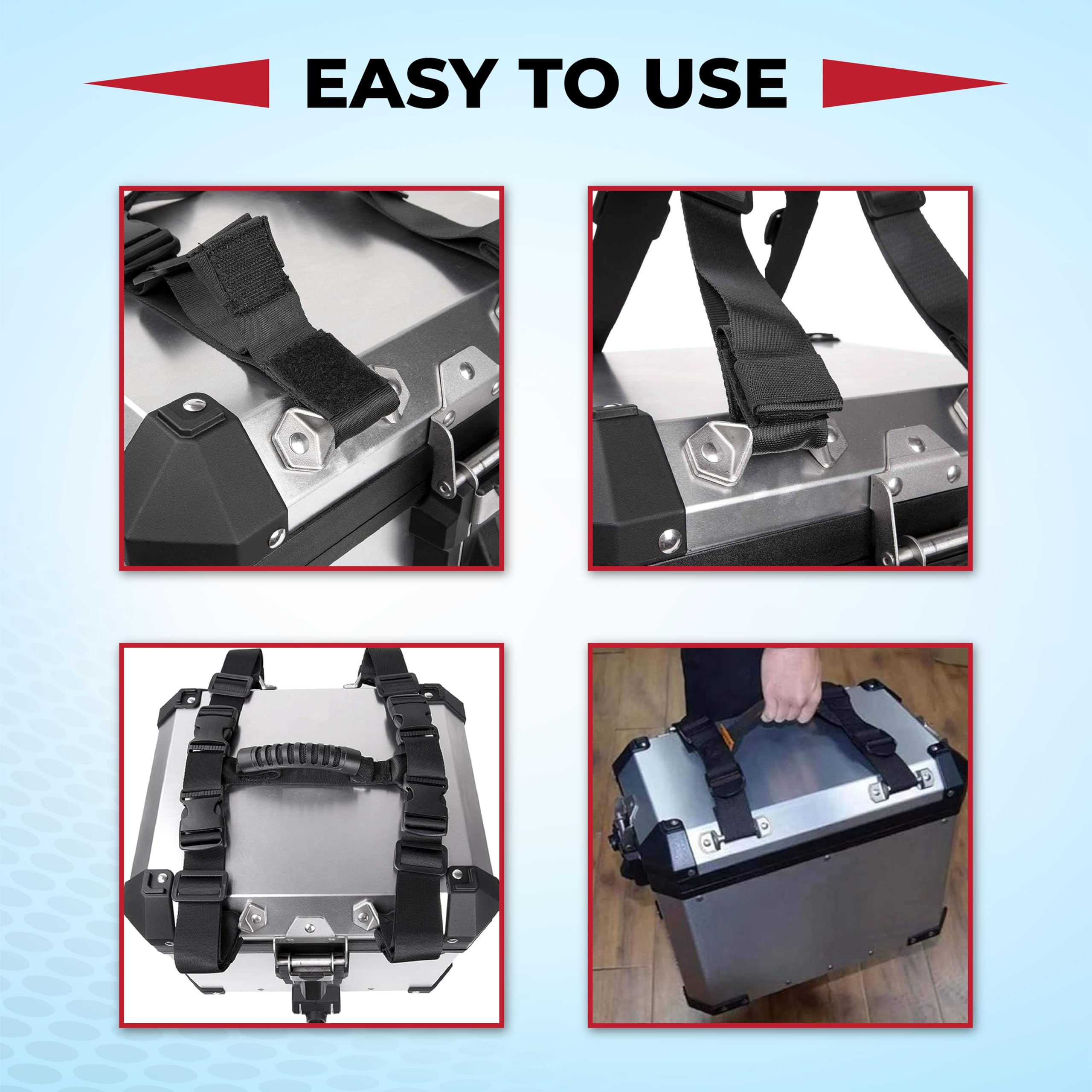 EASY TO USE