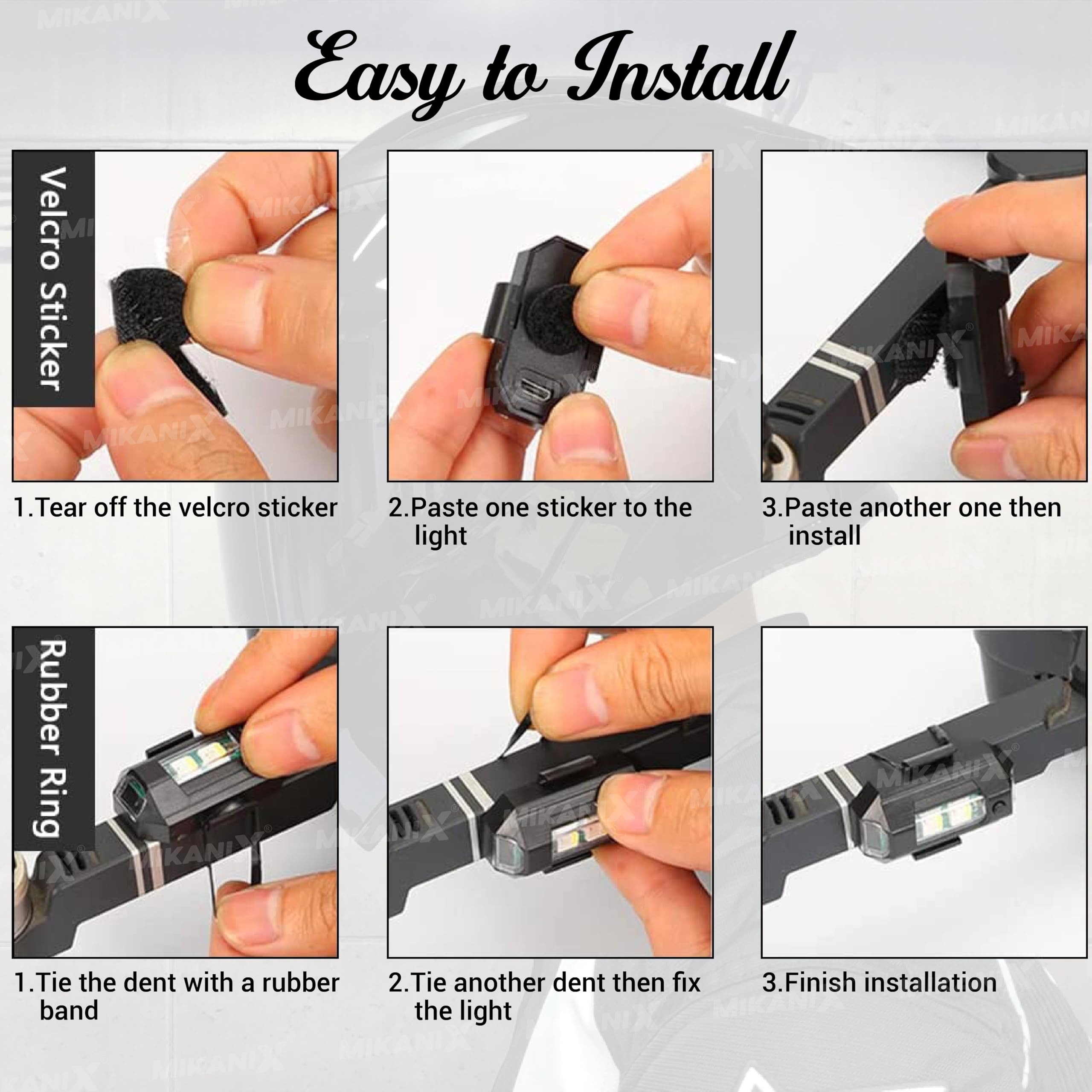 Easy to Install

Velcro Sticker

1.Tear off the velcro sticker

2.Paste one sticker to the light

3.Paste another one then install

Rubber Ring

1.Tie the dent with a rubber band

2.Tie another dent then fix the light

3.Finish installation

MIKANIX