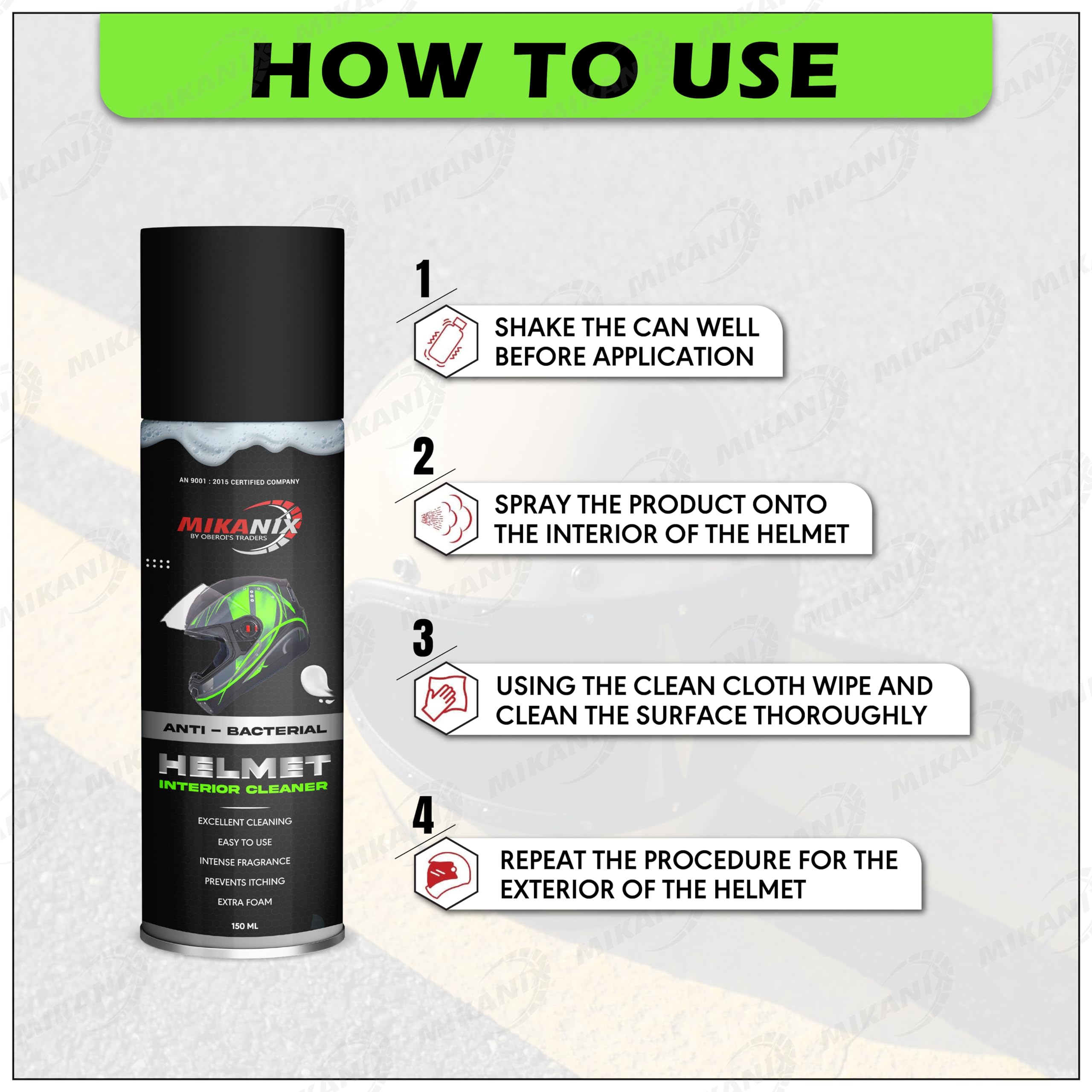 HOW TO USE

AN 9001 : 2015 CERTIFIED COMPANY

MIKANIX
BY OBEROI'S TRADERS

ANTI – BACTERIAL

HELMET
INTERIOR CLEANER

EXCELLENT CLEANING
EASY TO USE
INTENSE FRAGRANCE
PREVENTS ITCHING
EXTRA FOAM

150 ML

1
SHAKE THE CAN WELL BEFORE APPLICATION

2
SPRAY THE PRODUCT ONTO THE INTERIOR OF THE HELMET

3
USING THE CLEAN CLOTH WIPE AND CLEAN THE SURFACE THOROUGHLY

4
REPEAT THE PROCEDURE FOR THE EXTERIOR OF THE HELMET

MIKANIX